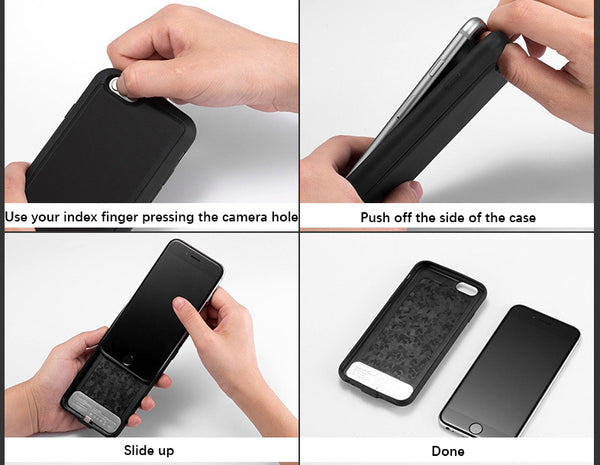 Use your index finger pressing the camera hole

Push off the side of the case

Slide up

Done