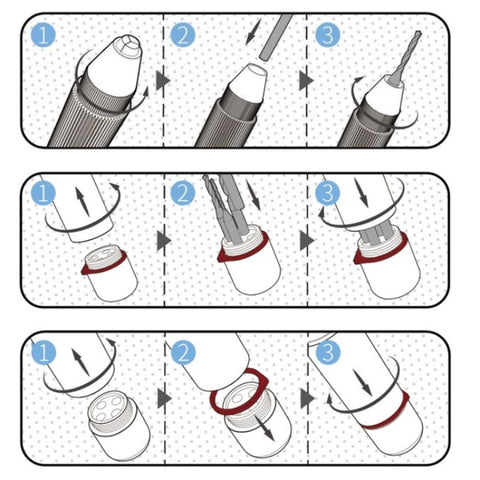 1
2
3
1
2
3
1
2
3